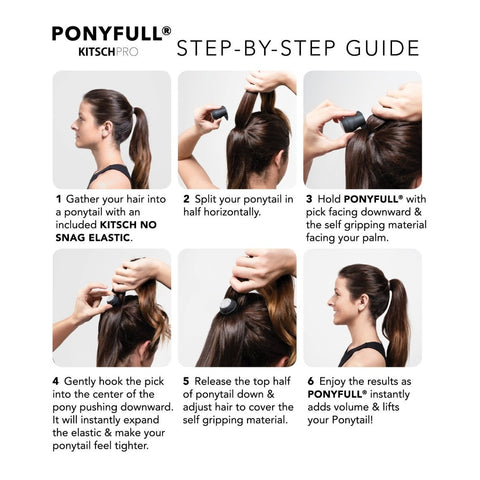 PONYFULL®
KITSCHPRO

STEP-BY-STEP GUIDE

1 Gather your hair into a ponytail with an included KITSCH NO SNAG ELASTIC.

2 Split your ponytail in half horizontally.

3 Hold PONYFULL® with pick facing downward & the self gripping material facing your palm.

4 Gently hook the pick into the center of the pony pushing downward. It will instantly expand the elastic & make your ponytail feel tighter.

5 Release the top half of ponytail down & adjust hair to cover the self gripping material.

6 Enjoy the results as PONYFULL® instantly adds volume & lifts your Ponytail!